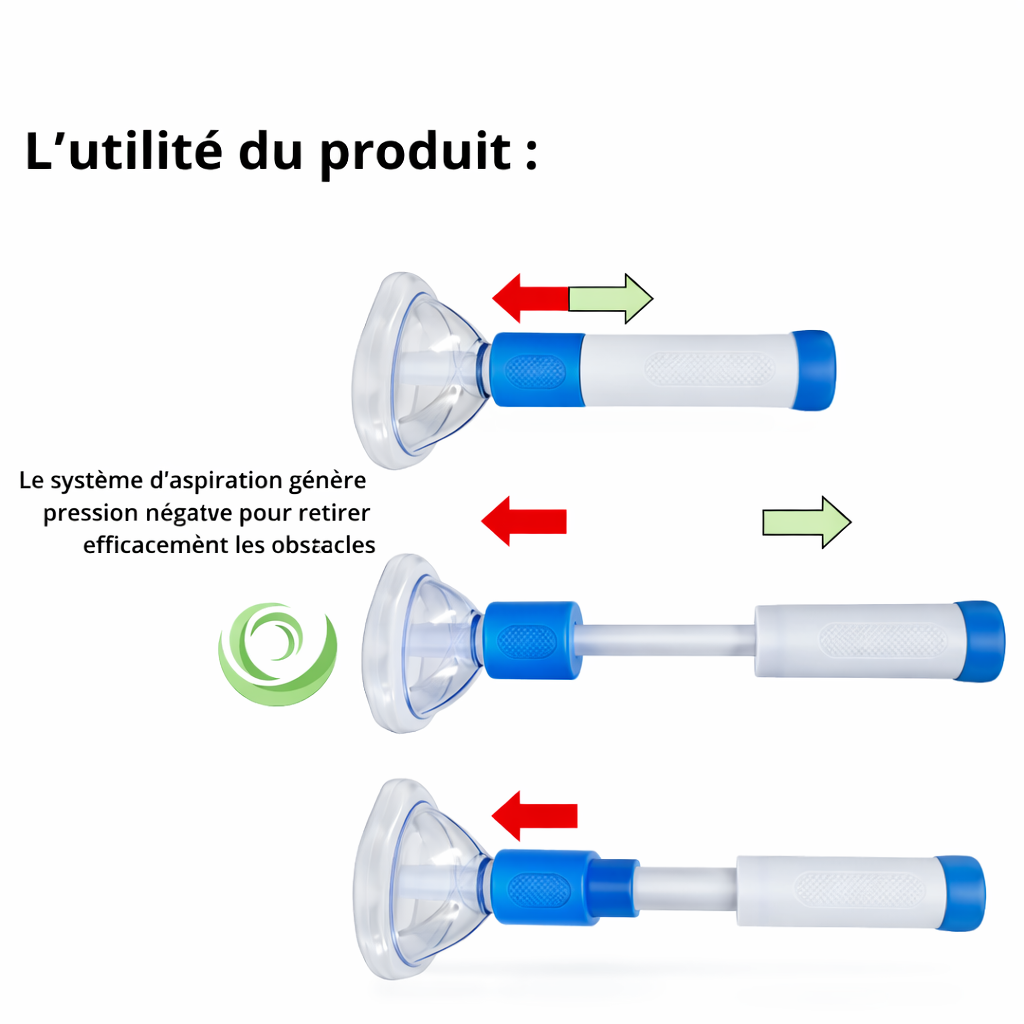 L’utilité du produit :

Le système d'aspiration génère pression négatve pour retirer efficacemènt les obstacles